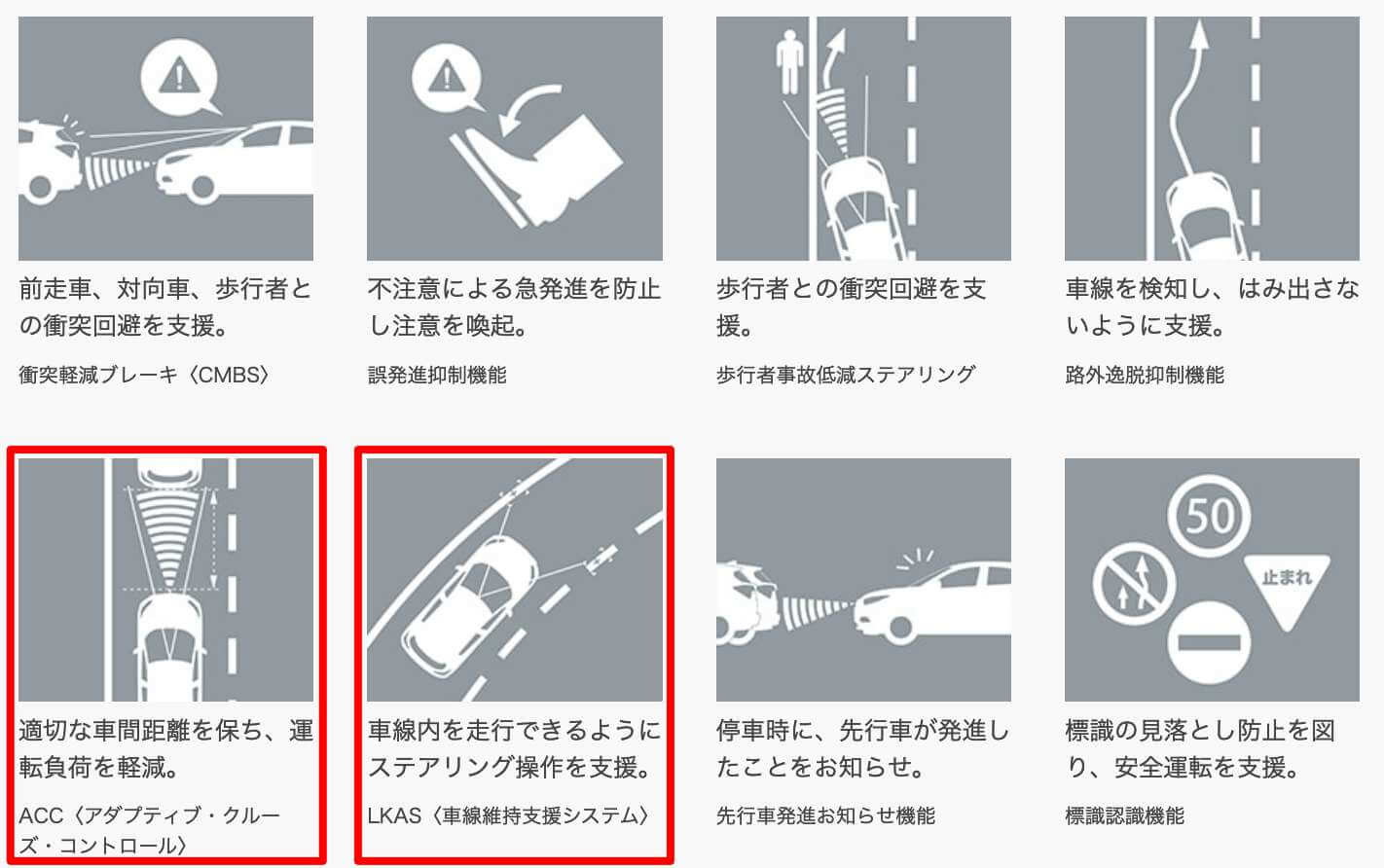 前走車、対向車、歩行者との衝突回避を支援。

衝突軽減ブレーキ〈CMBS〉

不注意による急発進を防止し注意を喚起。

誤発進抑制機能

歩行者との衝突回避を支援。

歩行者事故低減ステアリング

車線を検知し、はみ出さないように支援。

路外逸脱抑制機能

適切な車間距離を保ち、運転負荷を軽減。

ACC〈アダプティブ・クルーズ・コントロール〉

車線内を走行できるようにステアリング操作を支援。

LKAS〈車線維持支援システム〉

停車時に、先行車が発進したことをお知らせ。

先行車発進お知らせ機能

50

止まれ

標識の見落とし防止を図り、安全運転を支援。

標識認識機能